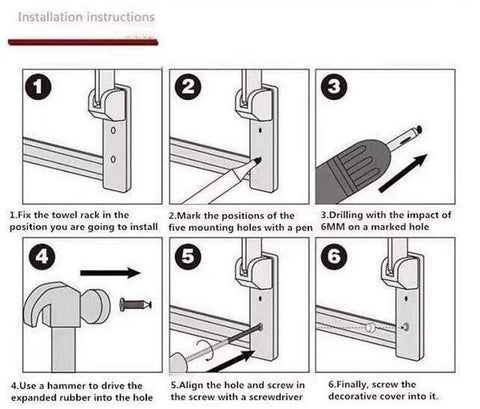 Installation instructions

1

2

3

1.Fix the towel rack in the position you are going to install

2.Mark the positions of the five mounting holes with a pen

3.Drilling with the impact of 6MM on a marked hole

4

5

6

4.Use a hammer to drive the expanded rubber into the hole

5.Align the hole and screw in the screw with a screwdriver

6.Finally, screw the decorative cover into it.