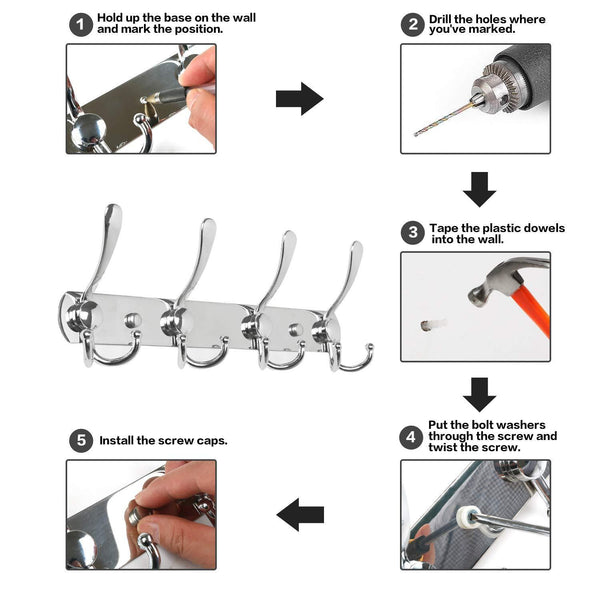 1 Hold up the base on the wall and mark the position.

2 Drill the holes where you've marked.

3 Tape the plastic dowels into the wall.

4 Put the bolt washers through the screw and twist the screw.

5 Install the screw caps.