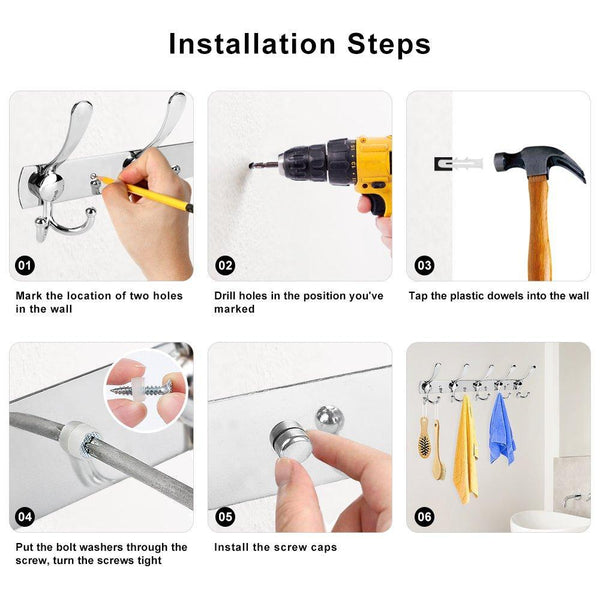 Installation Steps

01

Mark the location of two holes in the wall

02

Drill holes in the position you've marked

03

Tap the plastic dowels into the wall

04

Put the bolt washers through the screw, turn the screws tight

05

Install the screw caps

06