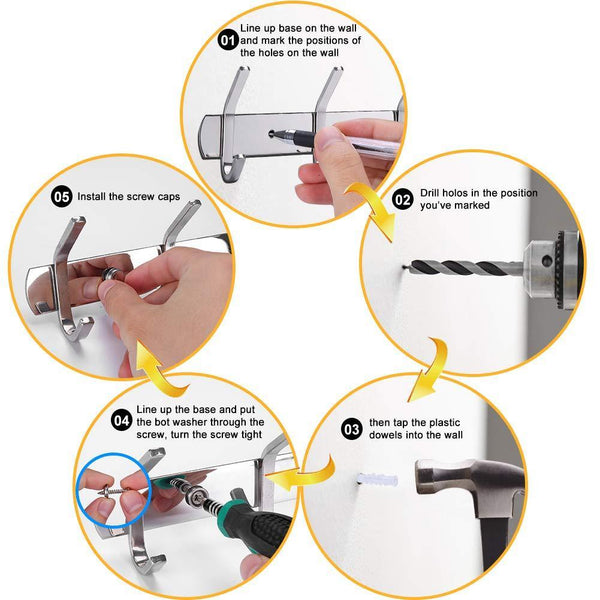 01 Line up base on the wall and mark the positions of the holes on the wall

02 Drill holos in the position you've marked

03 then tap the plastic dowels into the wall

04 Line up the base and put the bot washer through the screw, turn the screw tight

05 Install the screw caps